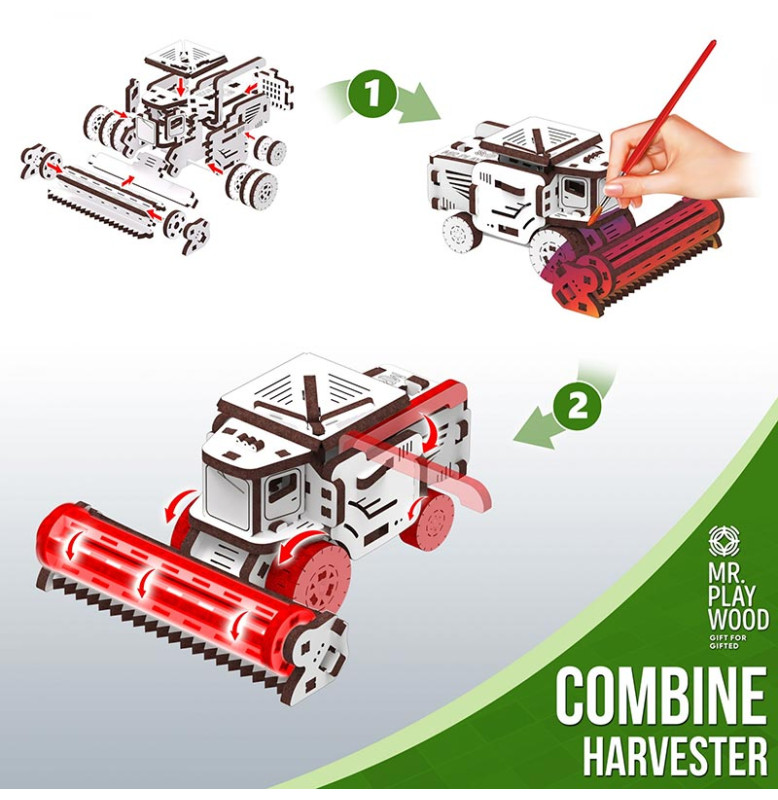 1

2

MR. PLAY WOOD
GIFT FOR GIFTED

COMBINE HARVESTER