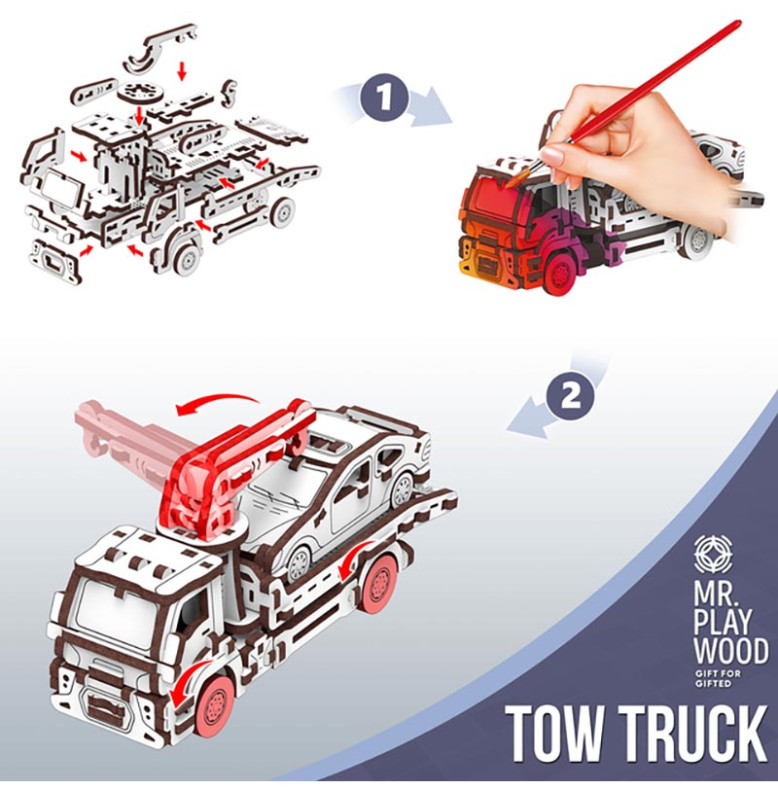 1

2

MR.
PLAY
WOOD
GIFT FOR
GIFTED

TOW TRUCK